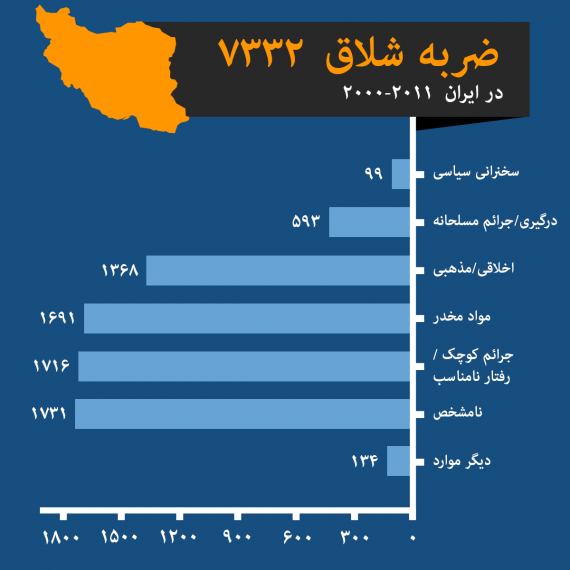 ۷۳۳۲ ضربه شلاق
در ایران ۲۰۱۱-۲۰۰۰

سخنرانی سیاسی ۹۹
درگیری/جرائم مسلحانه ۵۹۳
اخلاقی/مذهبی ۱۳۶۸
مواد مخدر ۱۶۹۱
جرائم کوچک / رفتار نامناسب ۱۷۱۶
نامشخص ۱۷۳۱
دیگر موارد ۱۳۴

۱۸۰۰ ۱۵۰۰ ۱۲۰۰ ۹۰۰ ۶۰۰ ۳۰۰ ۰