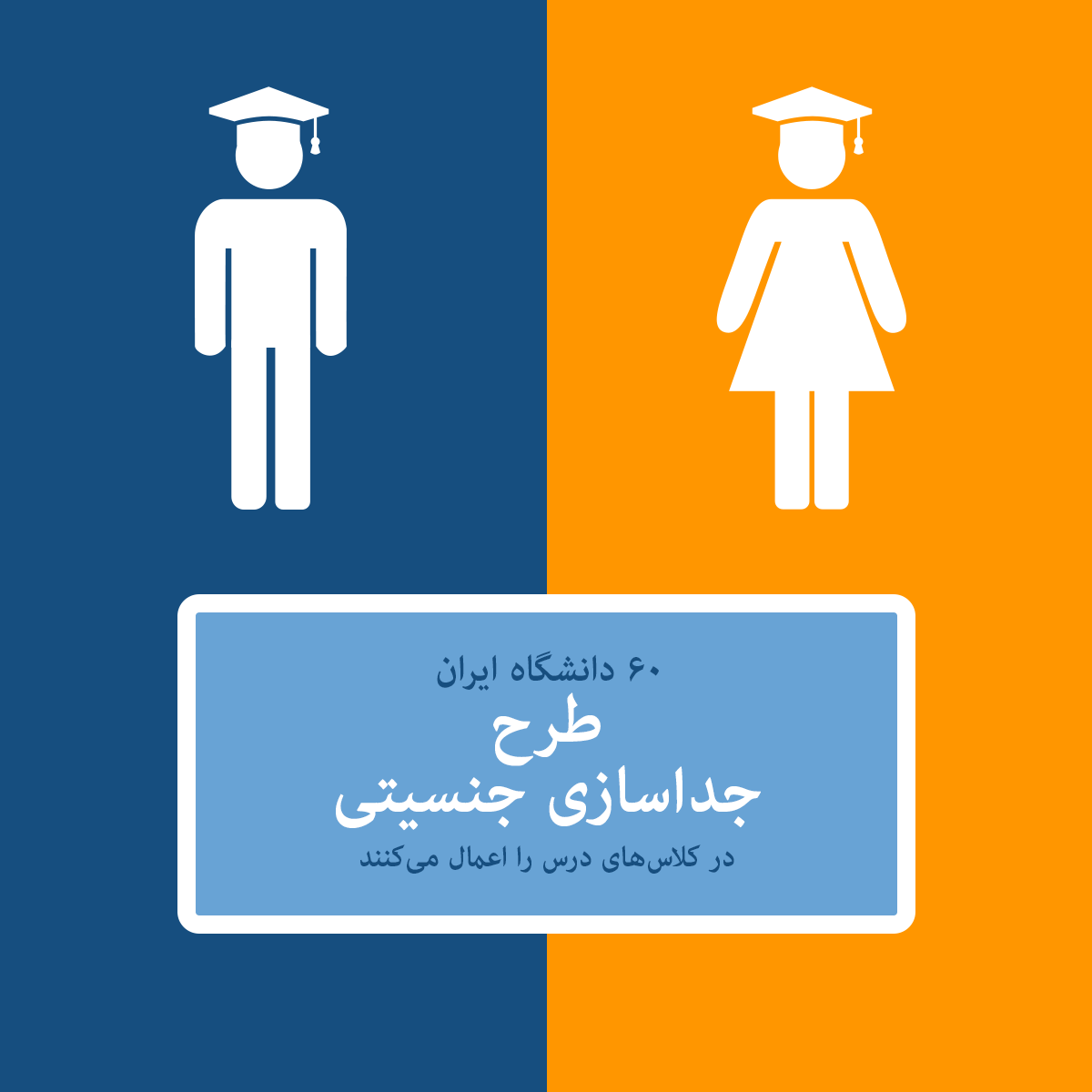 ۶۰ دانشگاه ایران
طرح
جداسازی جنسیتی
در کلاس‌های درس را اعمال می‌کنند