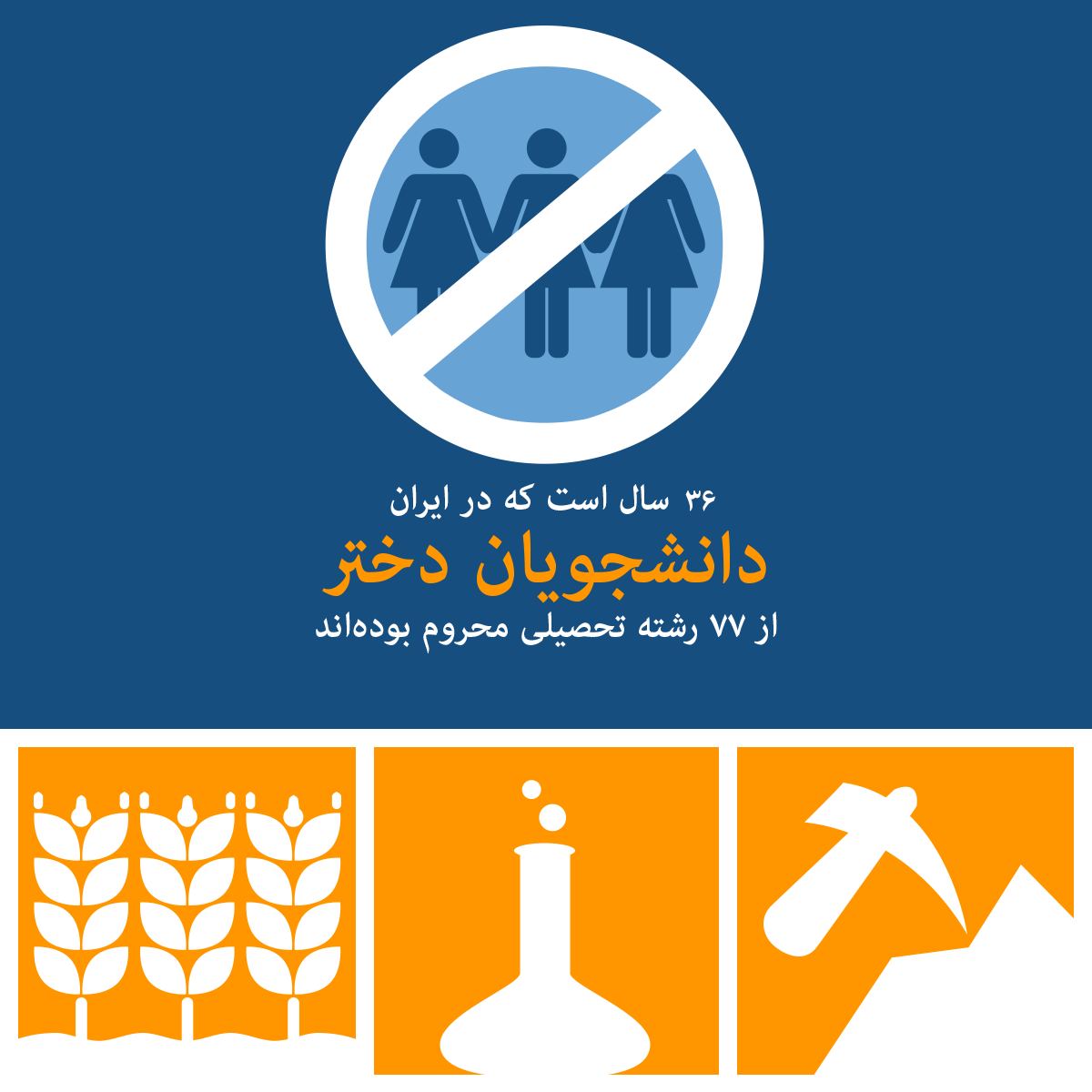 ۳۶ سال است که در ایران
دانشجویان دختر
از ۷۷ رشته تحصیلی محروم بوده‌اند