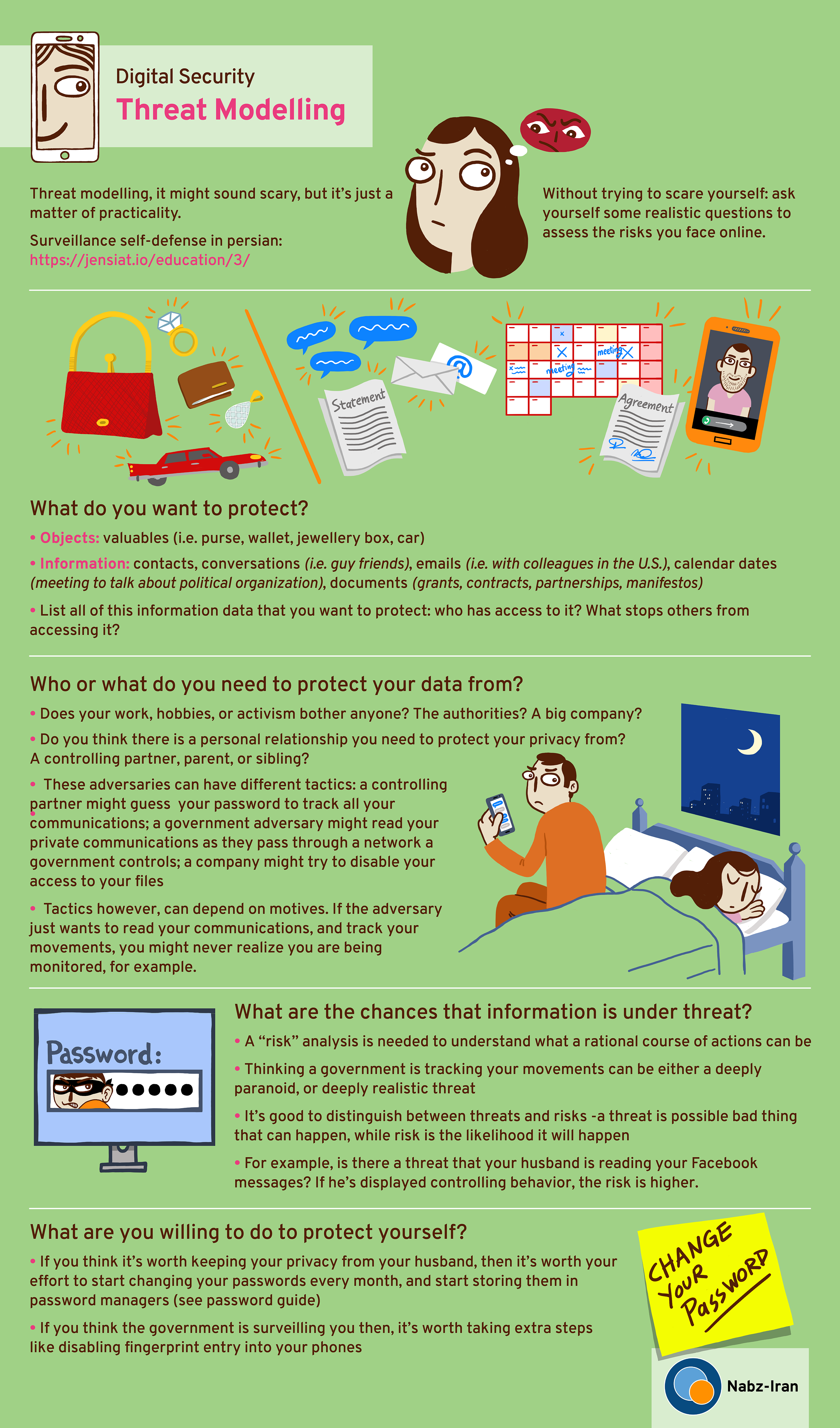 Digital Security
Threat Modelling

Threat modelling, it might sound scary, but it's just a matter of practicality.

Surveillance self-defense in persian:
https://jensiat.io/education/3/

Without trying to scare yourself: ask yourself some realistic questions to assess the risks you face online.

Statement

meeting

meeting

Agreement

What do you want to protect?

• Objects: valuables (i.e. purse, wallet, jewellery box, car)

• Information: contacts, conversations (i.e. guy friends), emails (i.e. with colleagues in the U.S.), calendar dates (meeting to talk about political organization), documents (grants, contracts, partnerships, manifestos)

• List all of this information data that you want to protect: who has access to it? What stops others from accessing it?

Who or what do you need to protect your data from?

• Does your work, hobbies, or activism bother anyone? The authorities? A big company?

• Do you think there is a personal relationship you need to protect your privacy from? A controlling partner, parent, or sibling?

• These adversaries can have different tactics: a controlling partner might guess your password to track all your communications; a government adversary might read your private communications as they pass through a network a government controls; a company might try to disable your access to your files

• Tactics however, can depend on motives. If the adversary just wants to read your communications, and track your movements, you might never realize you are being monitored, for example.

Password:

What are the chances that information is under threat?

• A "risk" analysis is needed to understand what a rational course of actions can be

• Thinking a government is tracking your movements can be either a deeply paranoid, or deeply realistic threat

• It's good to distinguish between threats and risks -a threat is possible bad thing that can happen, while risk is the likelihood it will happen

• For example, is there a threat that your husband is reading your Facebook messages? If he's displayed controlling behavior, the risk is higher.

What are you willing to do to protect yourself?

• If you think it's worth keeping your privacy from your husband, then it's worth your effort to start changing your passwords every month, and start storing them in password managers (see password guide)

• If you think the government is surveilling you then, it's worth taking extra steps like disabling fingerprint entry into your phones

CHANGE YOUR PASSWORD

Nabz-Iran